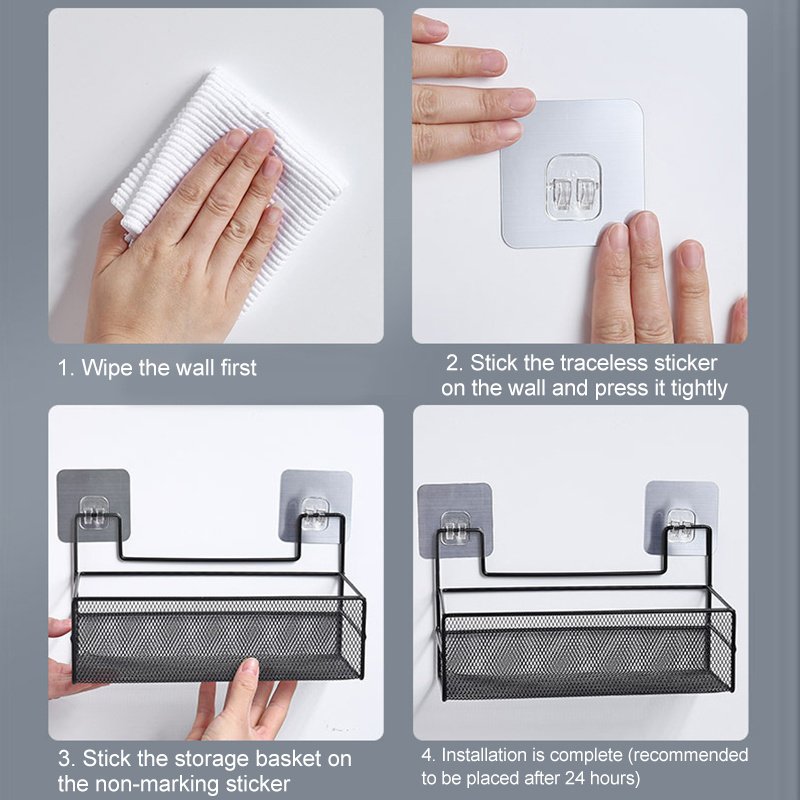 1. Wipe the wall first

2. Stick the traceless sticker on the wall and press it tightly

3. Stick the storage basket on the non-marking sticker

4. Installation is complete (recommended to be placed after 24 hours)