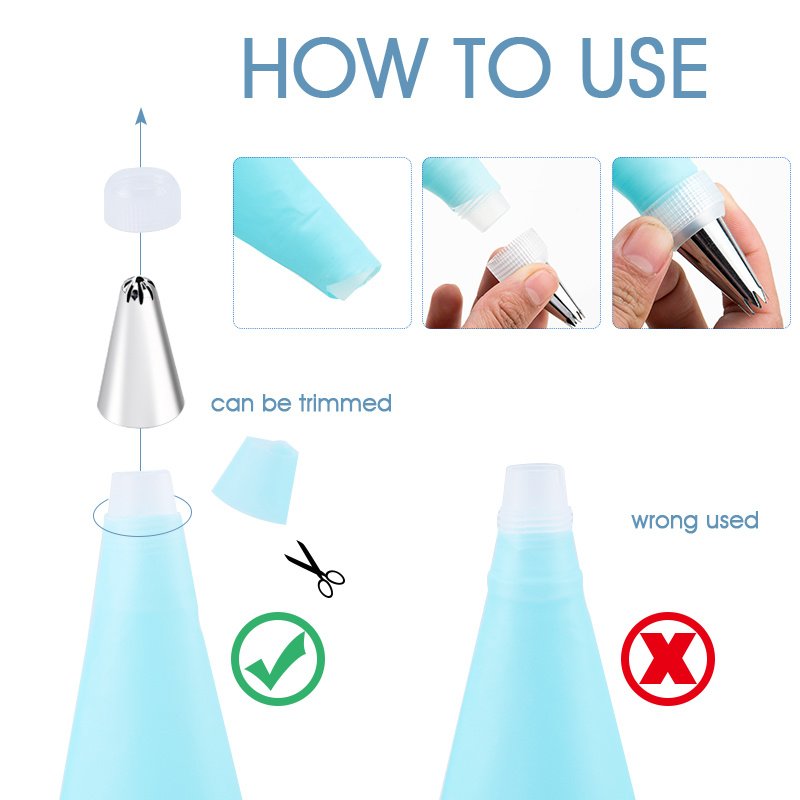 HOW TO USE

can be trimmed

wrong used