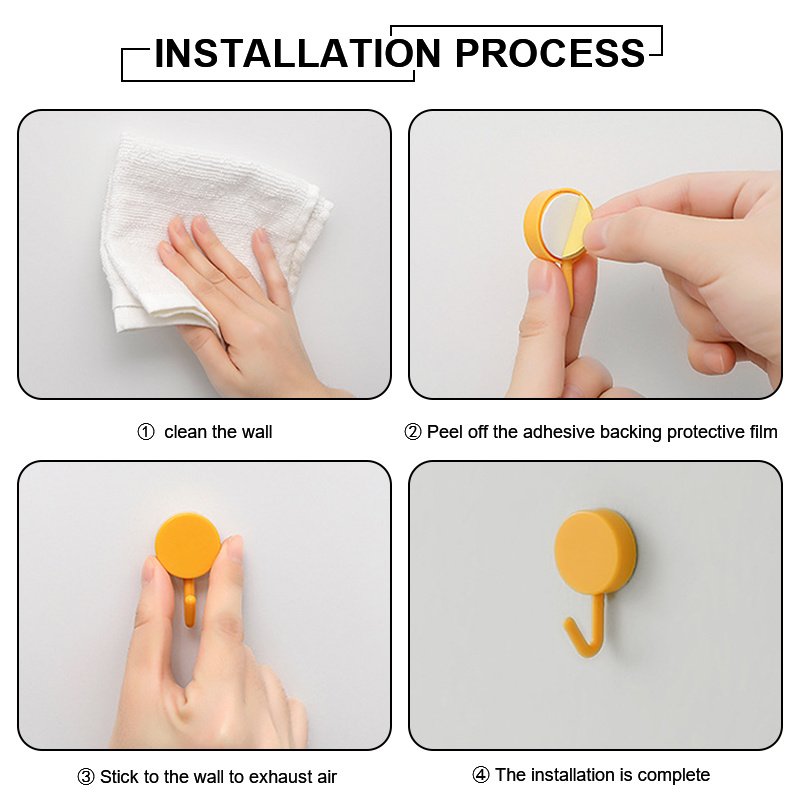 INSTALLATION PROCESS

① clean the wall

② Peel off the adhesive backing protective film

③ Stick to the wall to exhaust air

④ The installation is complete