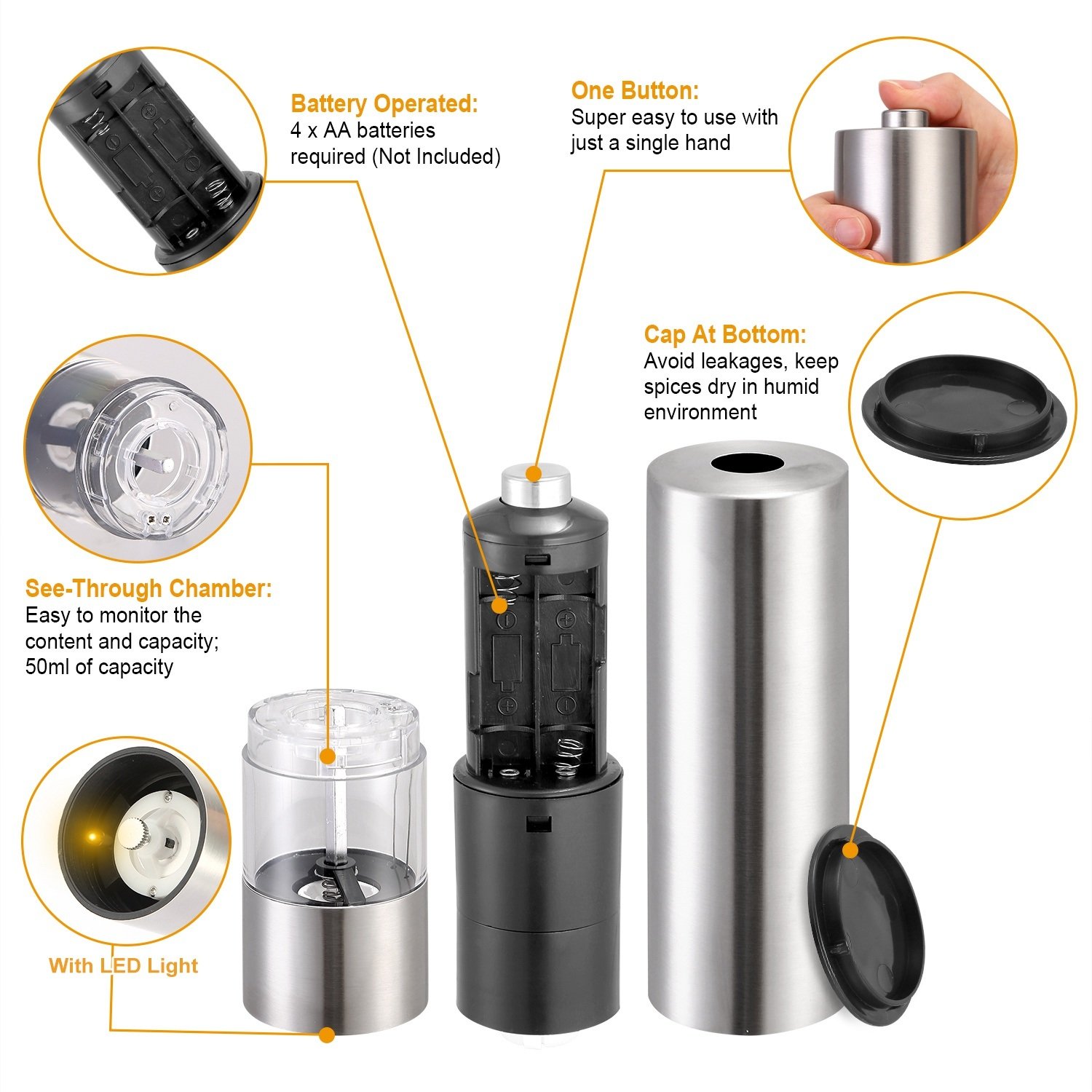 Battery Operated:
4 x AA batteries required (Not Included)

One Button:
Super easy to use with just a single hand

Cap At Bottom:
Avoid leakages, keep spices dry in humid environment

See-Through Chamber:
Easy to monitor the content and capacity; 50ml of capacity

With LED Light